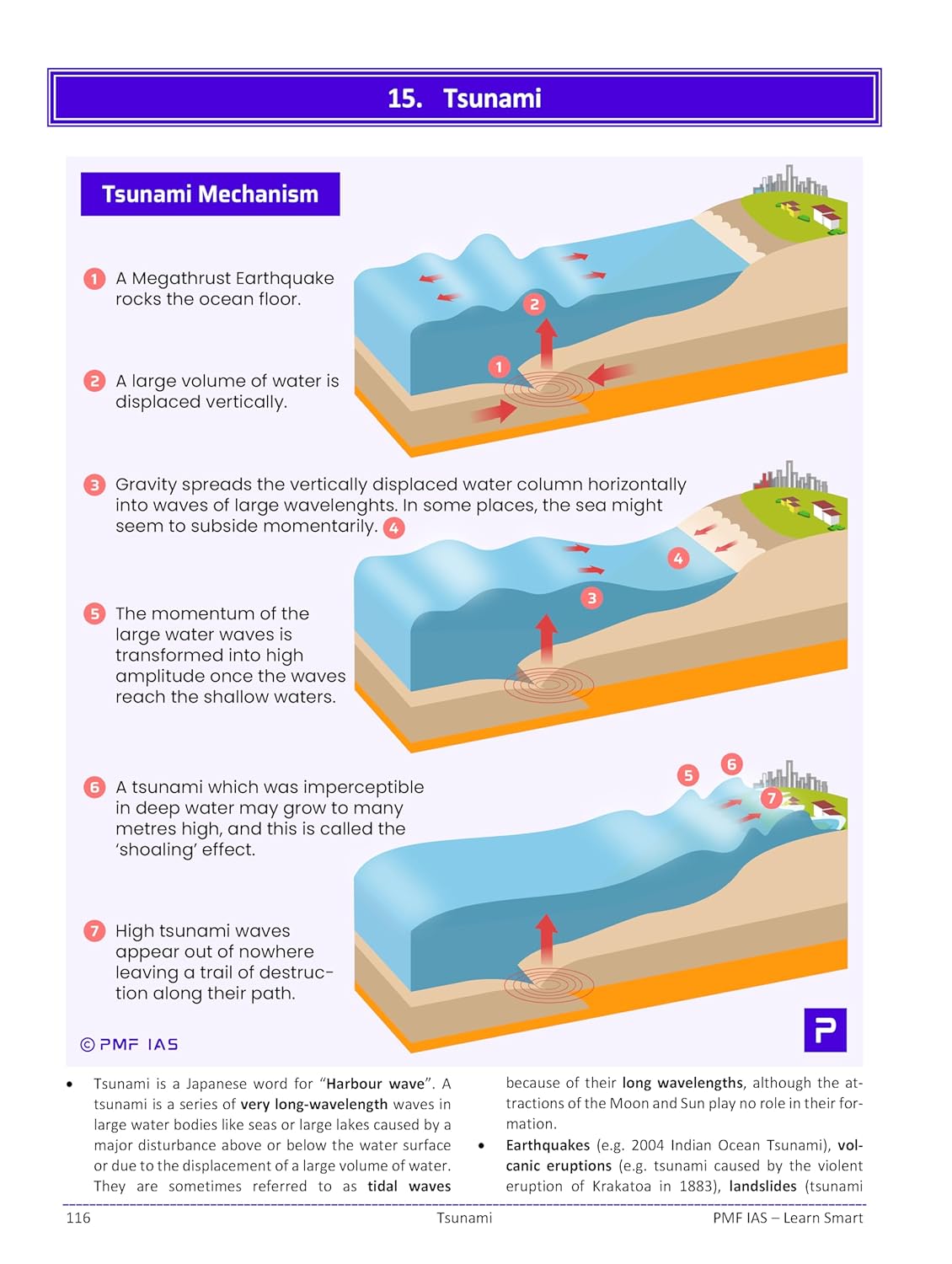 15. Tsunami

Tsunami Mechanism

1 A Megathrust Earthquake rocks the ocean floor.

2 A large volume of water is displaced vertically.

3 Gravity spreads the vertically displaced water column horizontally into waves of large wavelenghts. In some places, the sea might seem to subside momentarily. 4

5 The momentum of the large water waves is transformed into high amplitude once the waves reach the shallow waters.

6 A tsunami which was imperceptible in deep water may grow to many metres high, and this is called the 'shoaling' effect.

7 High tsunami waves appear out of nowhere leaving a trail of destruction along their path.

2
1
4
3
5
6
7

© PMF IAS

P

• Tsunami is a Japanese word for "Harbour wave". A tsunami is a series of very long-wavelength waves in large water bodies like seas or large lakes caused by a major disturbance above or below the water surface or due to the displacement of a large volume of water. They are sometimes referred to as tidal waves because of their long wavelengths, although the attractions of the Moon and Sun play no role in their formation.

• Earthquakes (e.g. 2004 Indian Ocean Tsunami), volcanic eruptions (e.g. tsunami caused by the violent eruption of Krakatoa in 1883), landslides (tsunami

116 Tsunami PMF IAS – Learn Smart